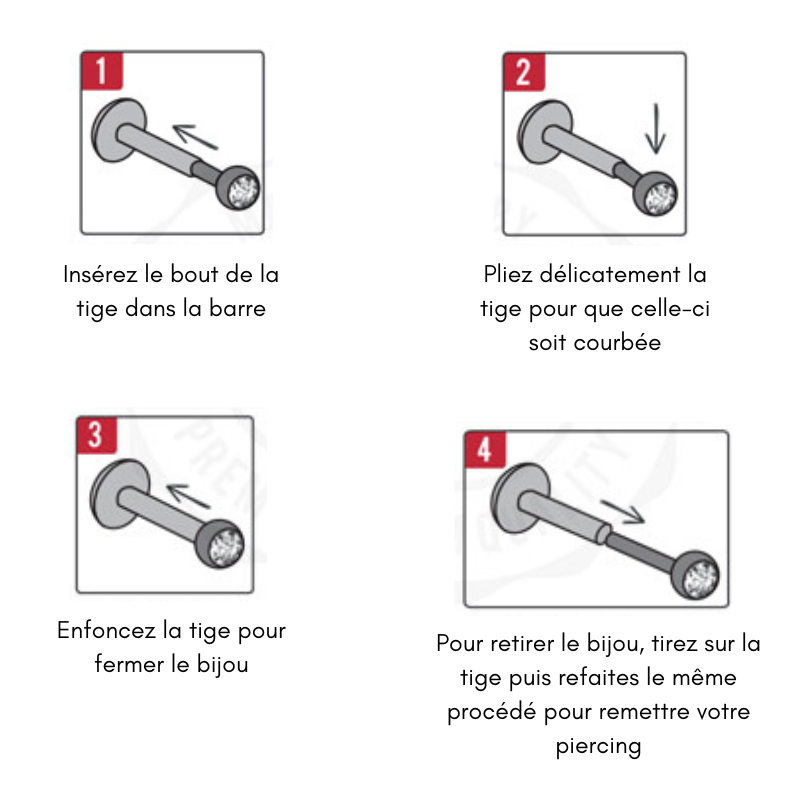 1

Insérez le bout de la tige dans la barre

2

Pliez délicatement la tige pour que celle-ci soit courbée

3

Enfoncez la tige pour fermer le bijou

4

Pour retirer le bijou, tirez sur la tige puis refaites le même procédé pour remettre votre piercing